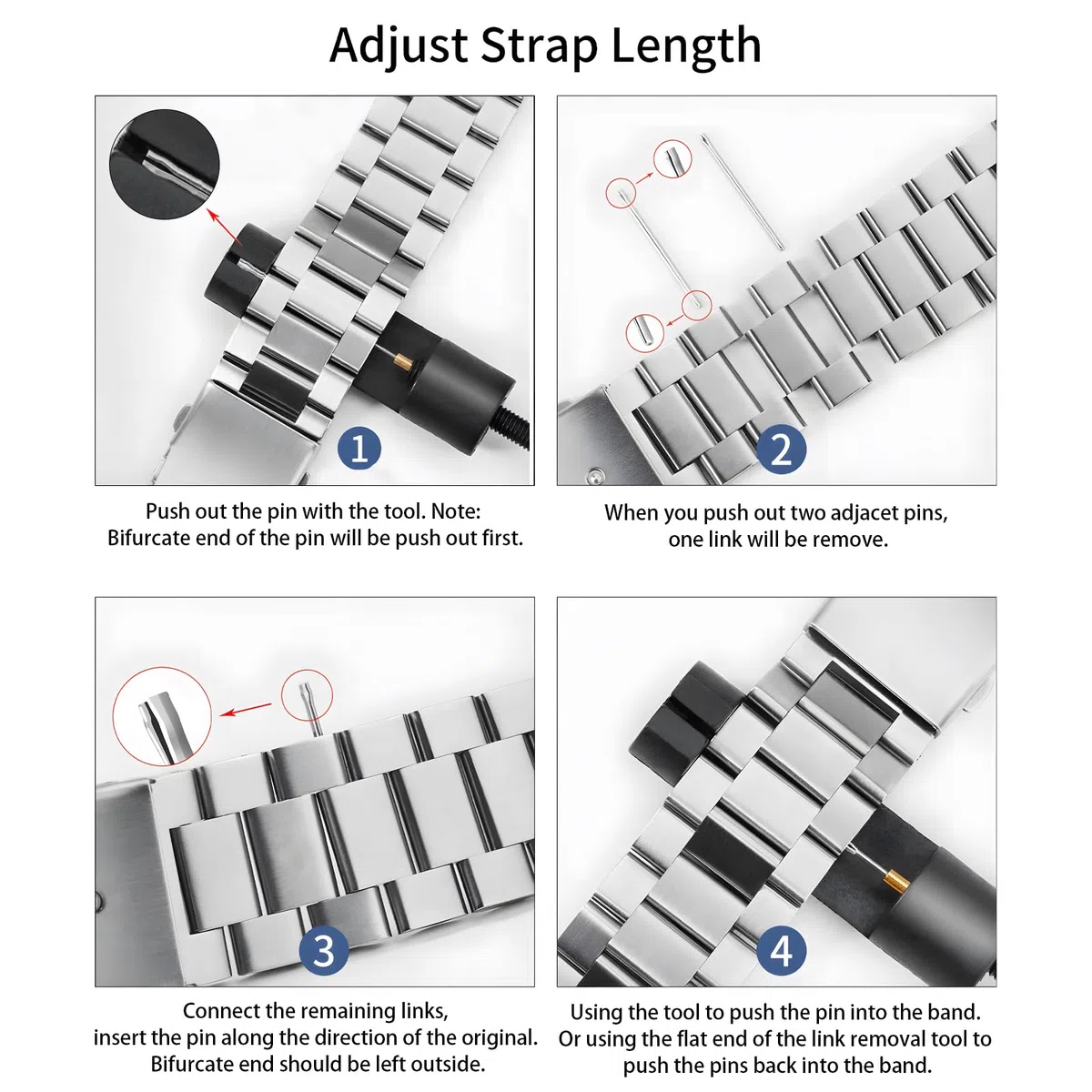 Adjust Strap Length

1

Push out the pin with the tool. Note: Bifurcate end of the pin will be push out first.

2

When you push out two adjacet pins, one link will be remove.

3

Connect the remaining links, insert the pin along the direction of the original. Bifurcate end should be left outside.

4

Using the tool to push the pin into the band. Or using the flat end of the link removal tool to push the pins back into the band.